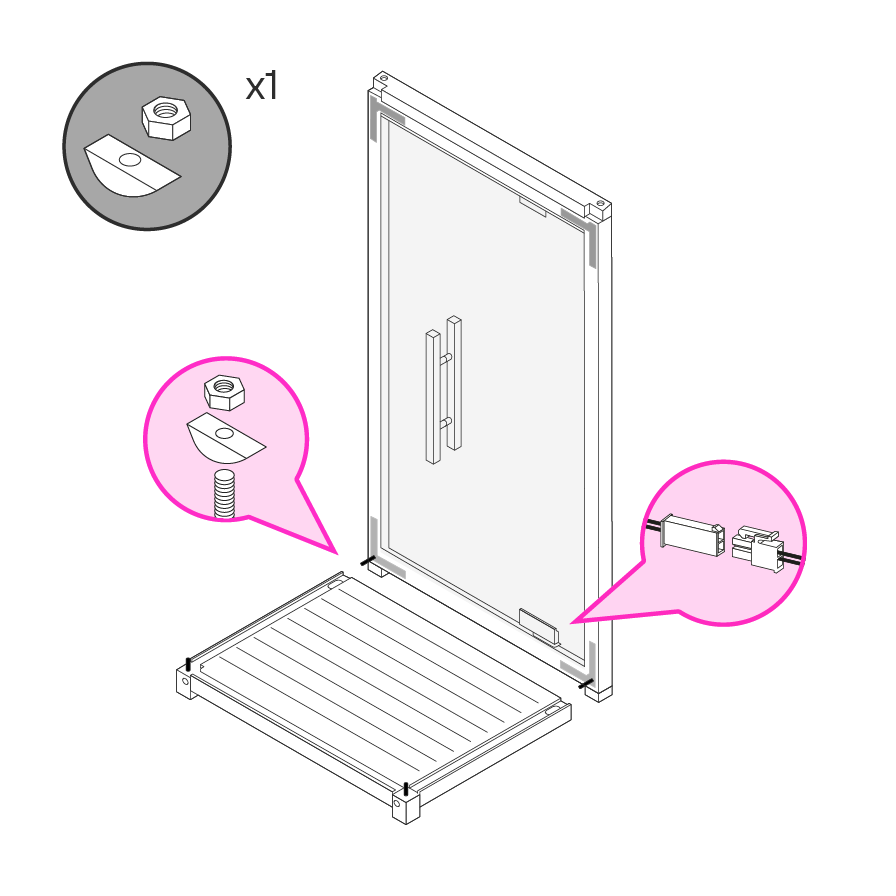 x1